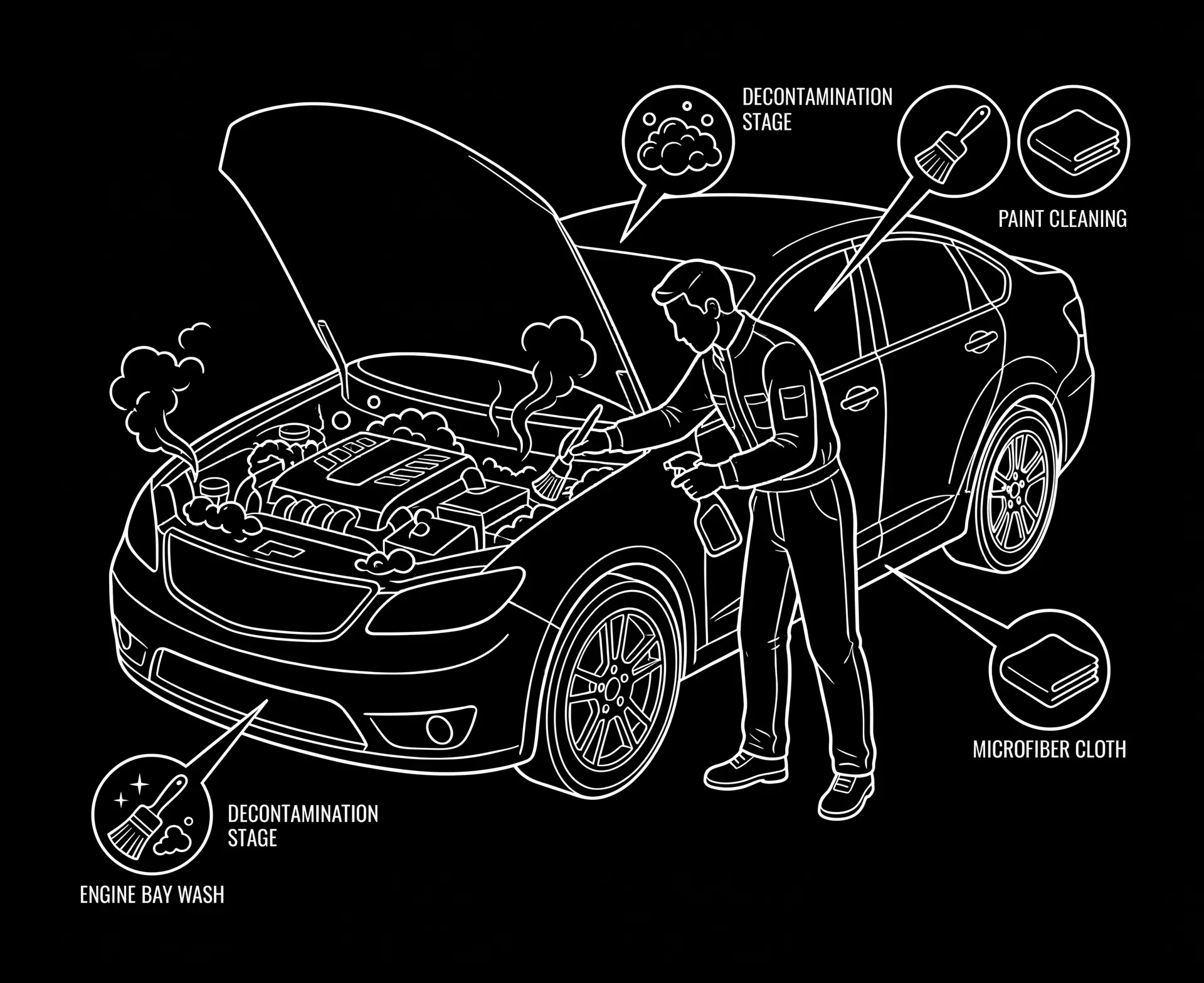 DECONTAMINATION STAGE

PAINT CLEANING

MICROFIBER CLOTH

DECONTAMINATION STAGE

ENGINE BAY WASH